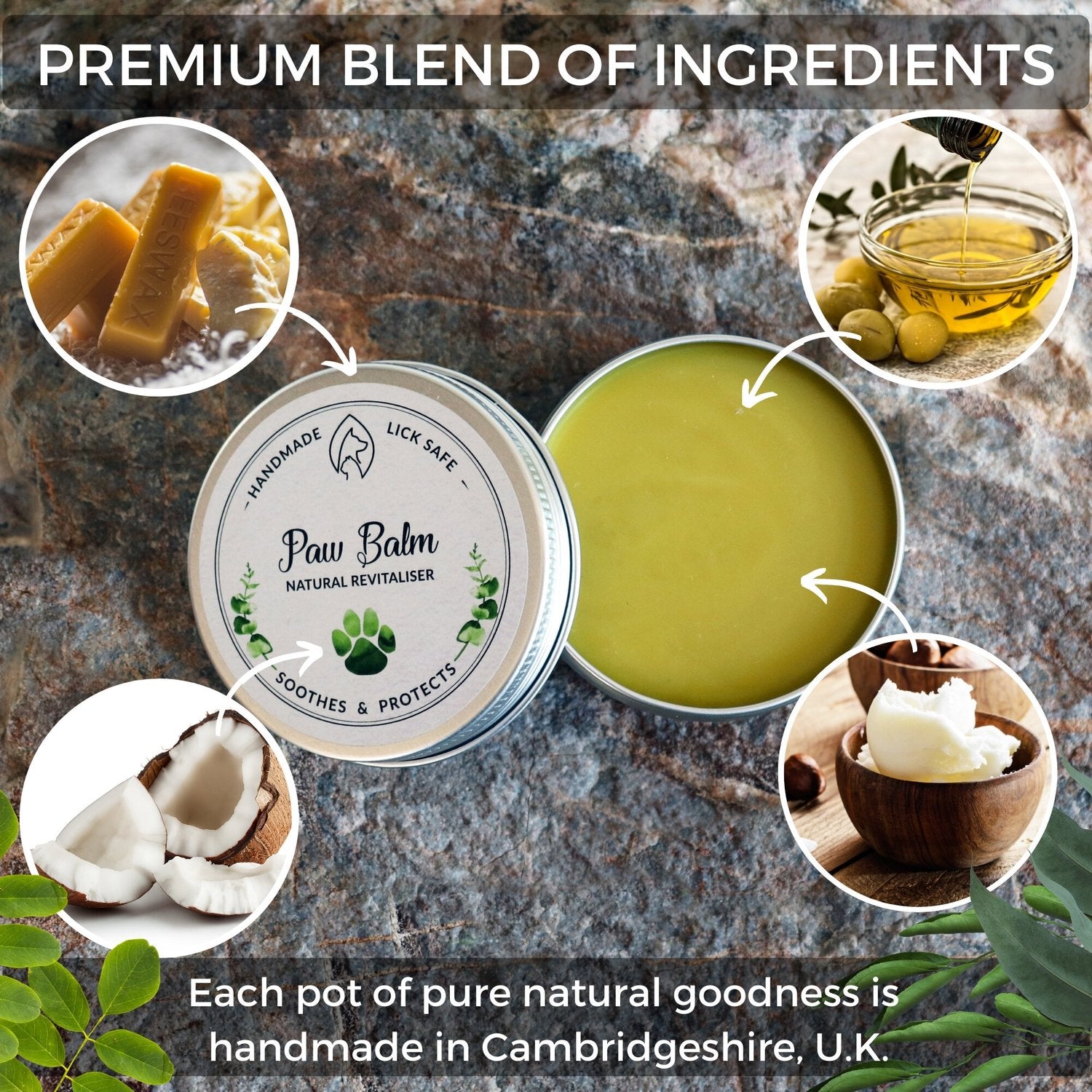 PREMIUM BLEND OF INGREDIENTS

BEESWAX

HANDMADE LICK SAFE

Paw Balm
NATURAL REVITALISER

SOOTHES & PROTECTS

Each pot of pure natural goodness is handmade in Cambridgeshire, U.K.